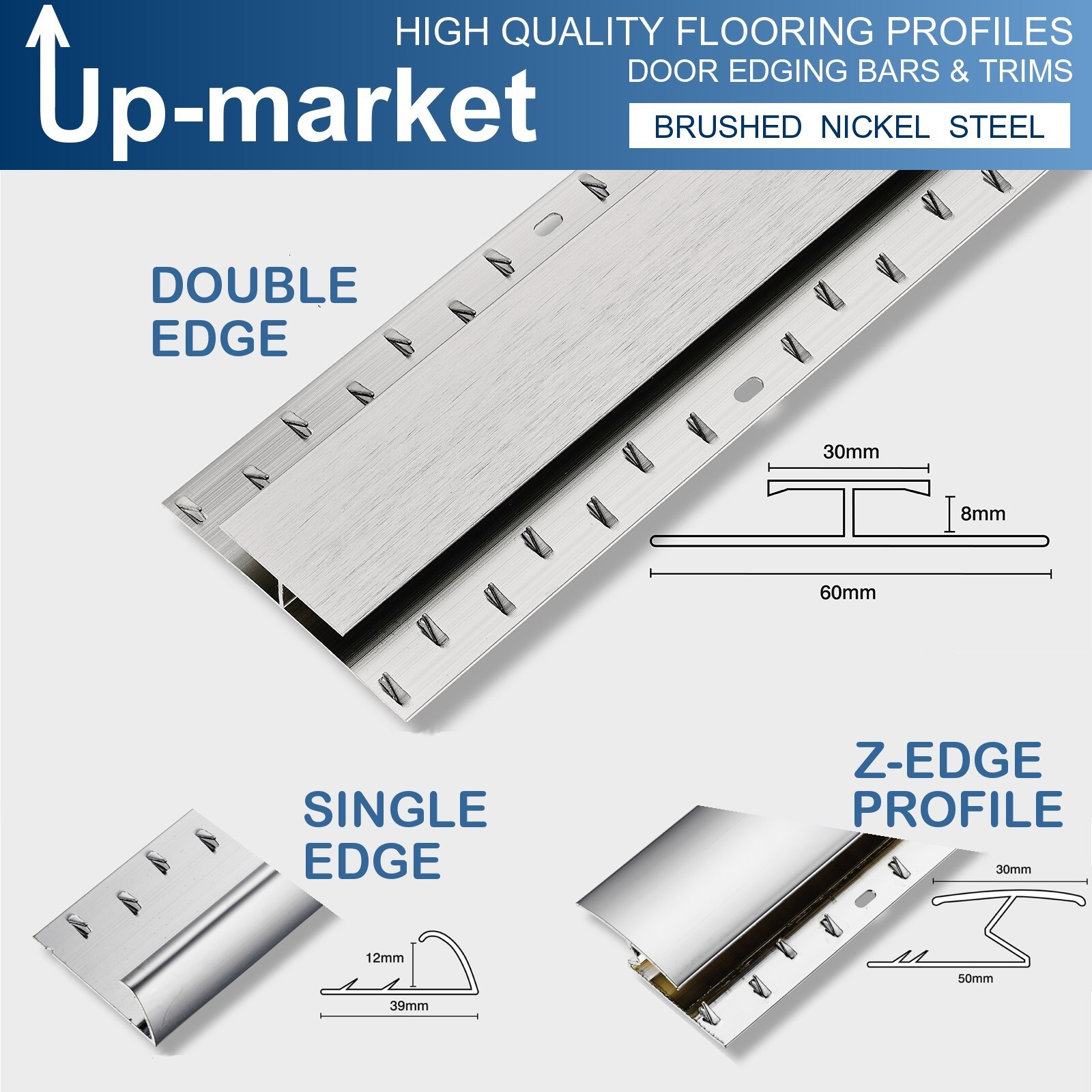 Up-market

HIGH QUALITY FLOORING PROFILES
DOOR EDGING BARS & TRIMS

BRUSHED NICKEL STEEL

DOUBLE EDGE

30mm
8mm
60mm

SINGLE EDGE

12mm
39mm

Z-EDGE PROFILE

30mm
50mm