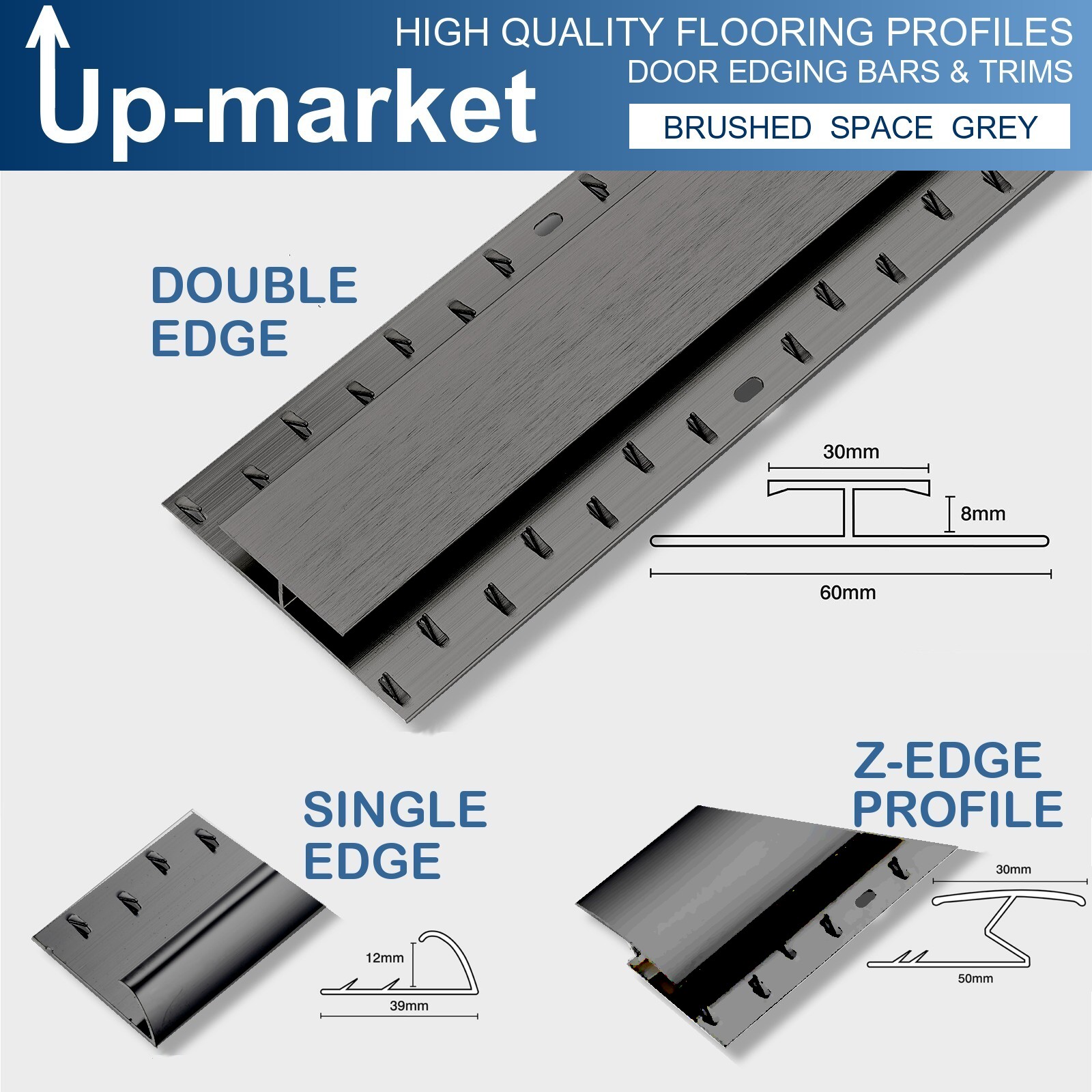 Up-market

HIGH QUALITY FLOORING PROFILES
DOOR EDGING BARS & TRIMS

BRUSHED SPACE GREY

DOUBLE EDGE

30mm
8mm
60mm

SINGLE EDGE

12mm
39mm

Z-EDGE PROFILE

30mm
50mm